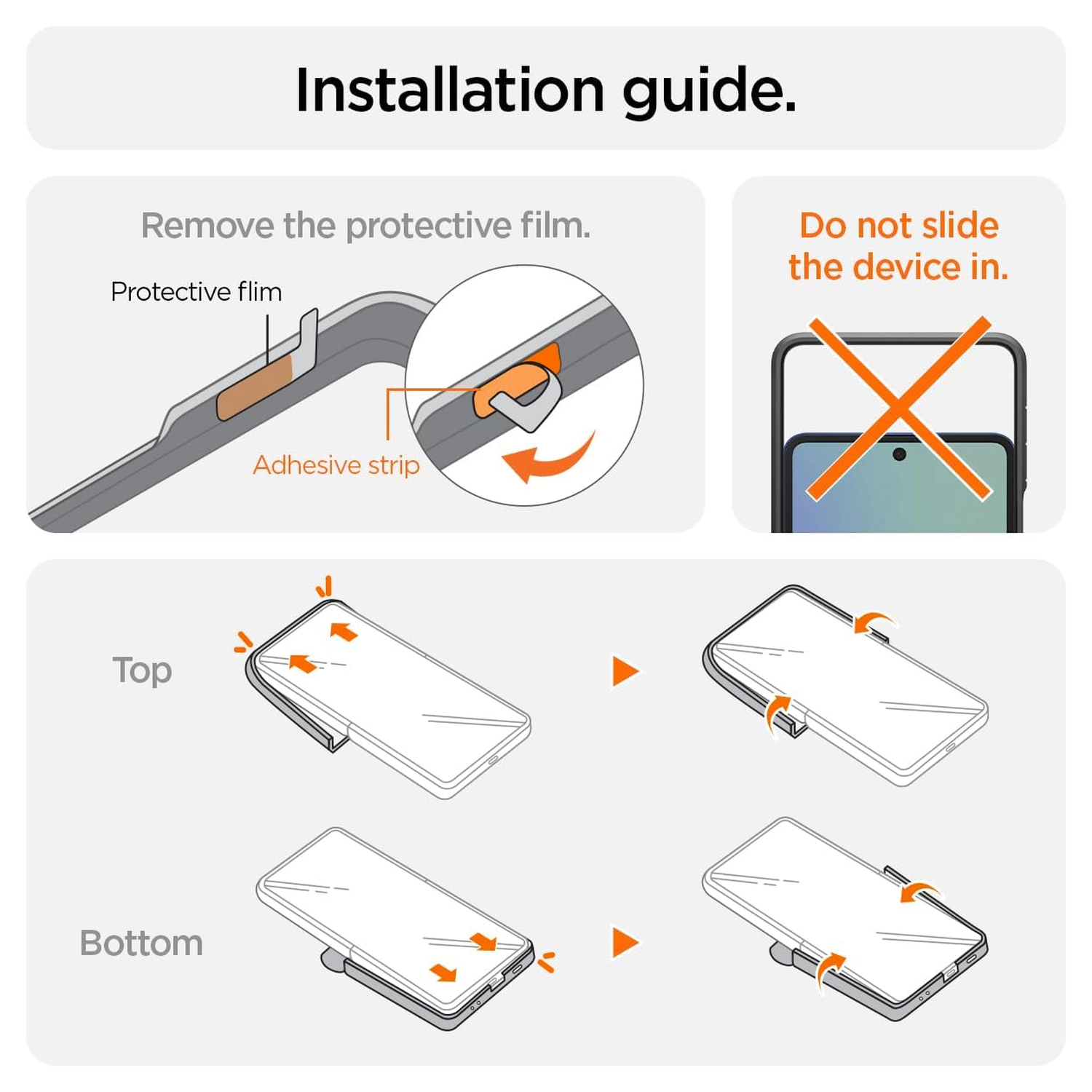 Installation guide.

Remove the protective film.

Protective flim

Adhesive strip

Do not slide the device in.

Top

Bottom