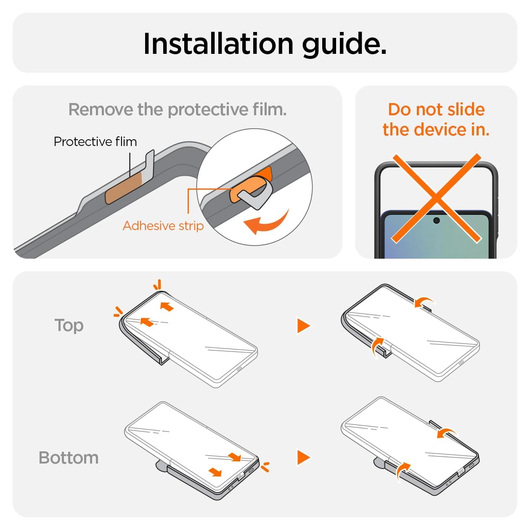 Installation guide.

Remove the protective film.

Protective flim

Adhesive strip

Do not slide the device in.

Top

Bottom