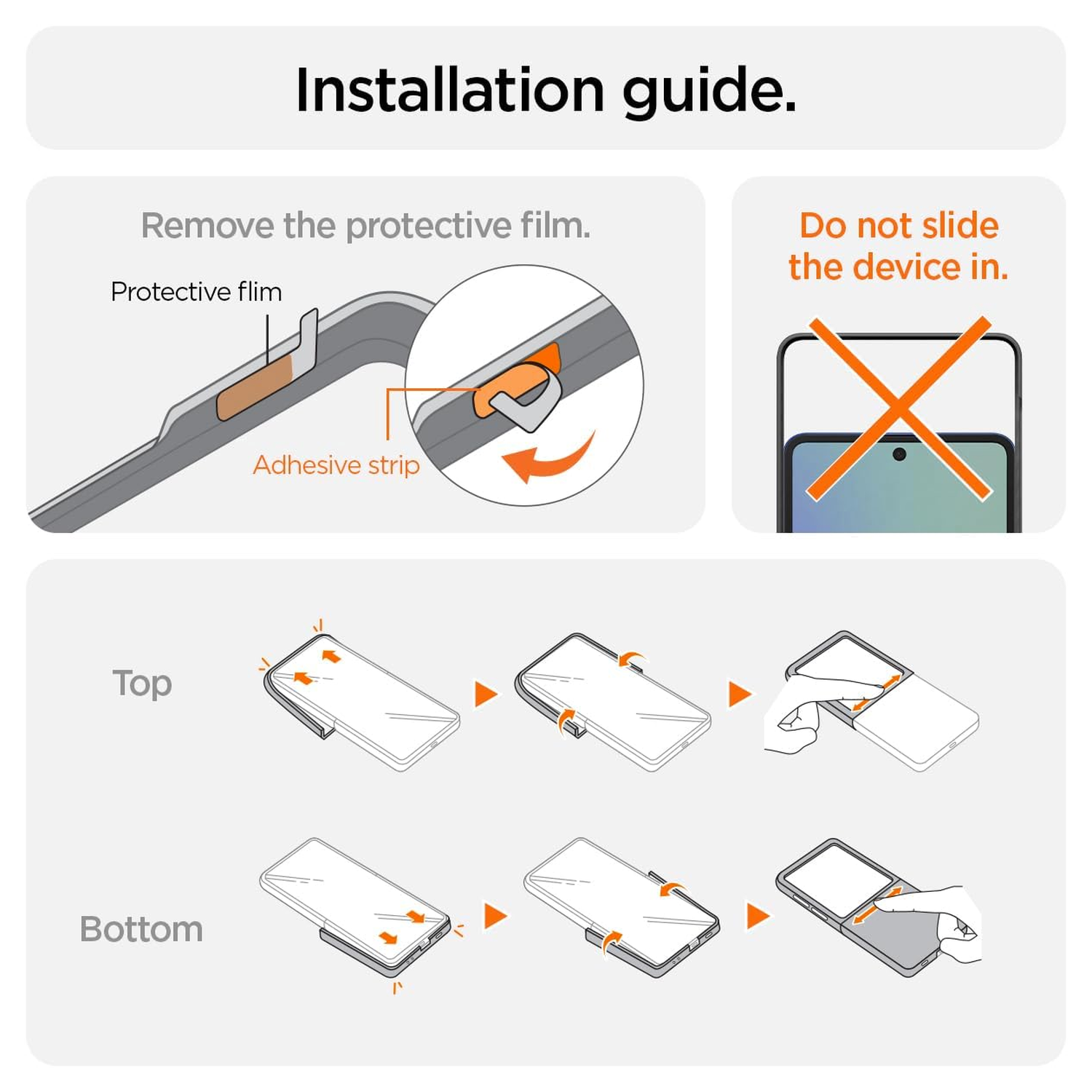 Installation guide.

Remove the protective film.

Protective flim

Adhesive strip

Do not slide the device in.

Top

Bottom