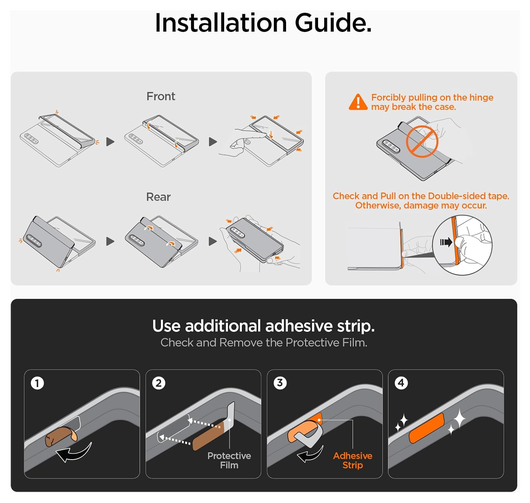 Installation Guide.

Front

Rear

Forcibly pulling on the hinge may break the case.

Check and Pull on the Double-sided tape. Otherwise, damage may occur.

Use additional adhesive strip.
Check and Remove the Protective Film.

1

2

Protective Film

3

Adhesive Strip

4