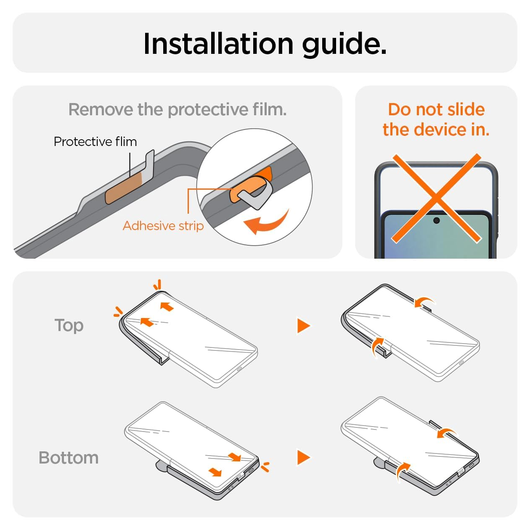 Installation guide.

Remove the protective film.

Protective flim

Adhesive strip

Do not slide the device in.

Top

Bottom