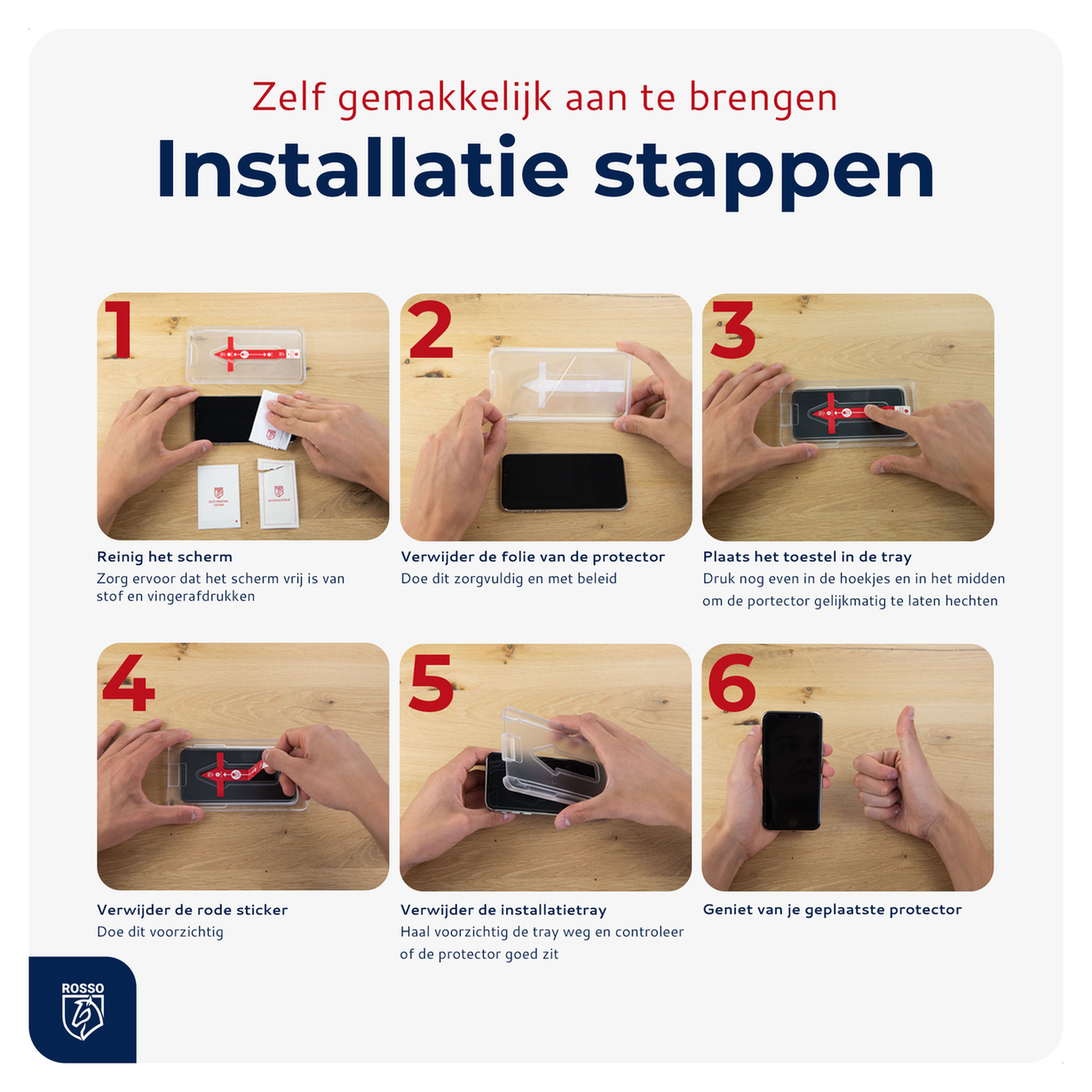 Zelf gemakkelijk aan te brengen

Installatie stappen

1

Reinig het scherm

Zorg ervoor dat het scherm vrij is van stof en vingerafdrukken

2

Verwijder de folie van de protector

Doe dit zorgvuldig en met beleid

3

Plaats het toestel in de tray

Druk nog even in de hoekjes en in het midden om de portector gelijkmatig te laten hechten

4

Verwijder de rode sticker

Doe dit voorzichtig

5

Verwijder de installatietray

Haal voorzichtig de tray weg en controleer of de protector goed zit

6

Geniet van je geplaatste protector

ROSSO