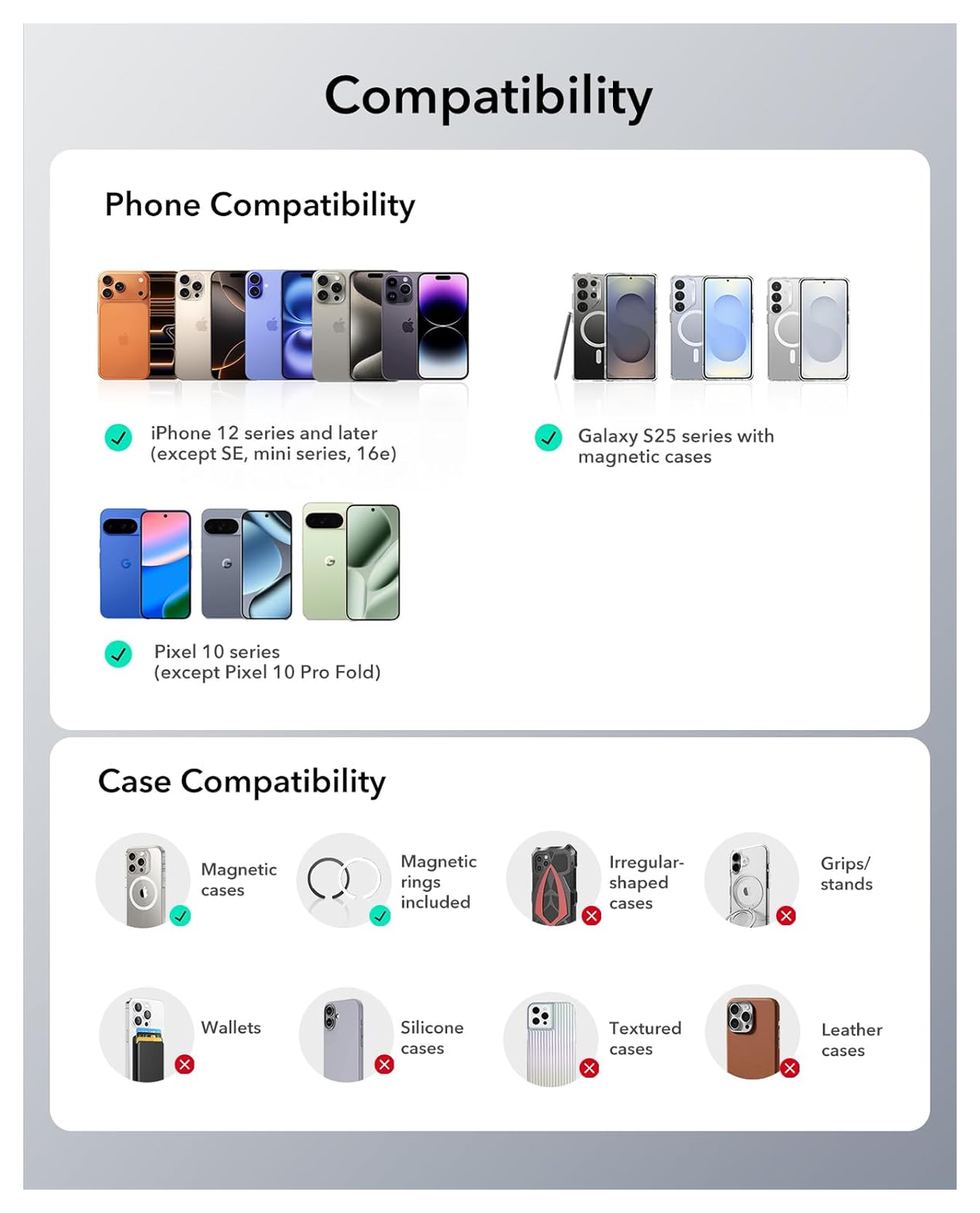 Compatibility

Phone Compatibility

iPhone 12 series and later (except SE, mini series, 16e)

Galaxy S25 series with magnetic cases

Pixel 10 series (except Pixel 10 Pro Fold)

Case Compatibility

Magnetic cases

Magnetic rings included

Irregular-shaped cases

Grips/ stands

Wallets

Silicone cases

Textured cases

Leather cases