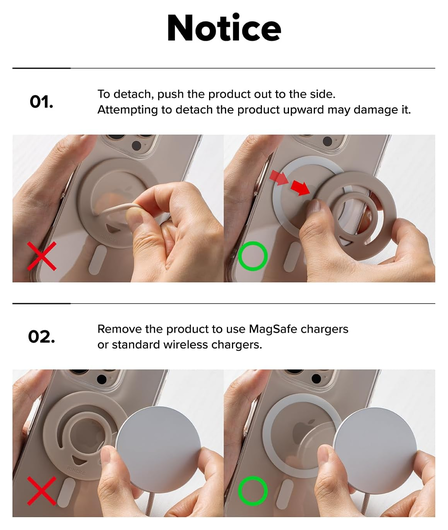 Notice

01.

To detach, push the product out to the side.
Attempting to detach the product upward may damage it.

02.

Remove the product to use MagSafe chargers
or standard wireless chargers.