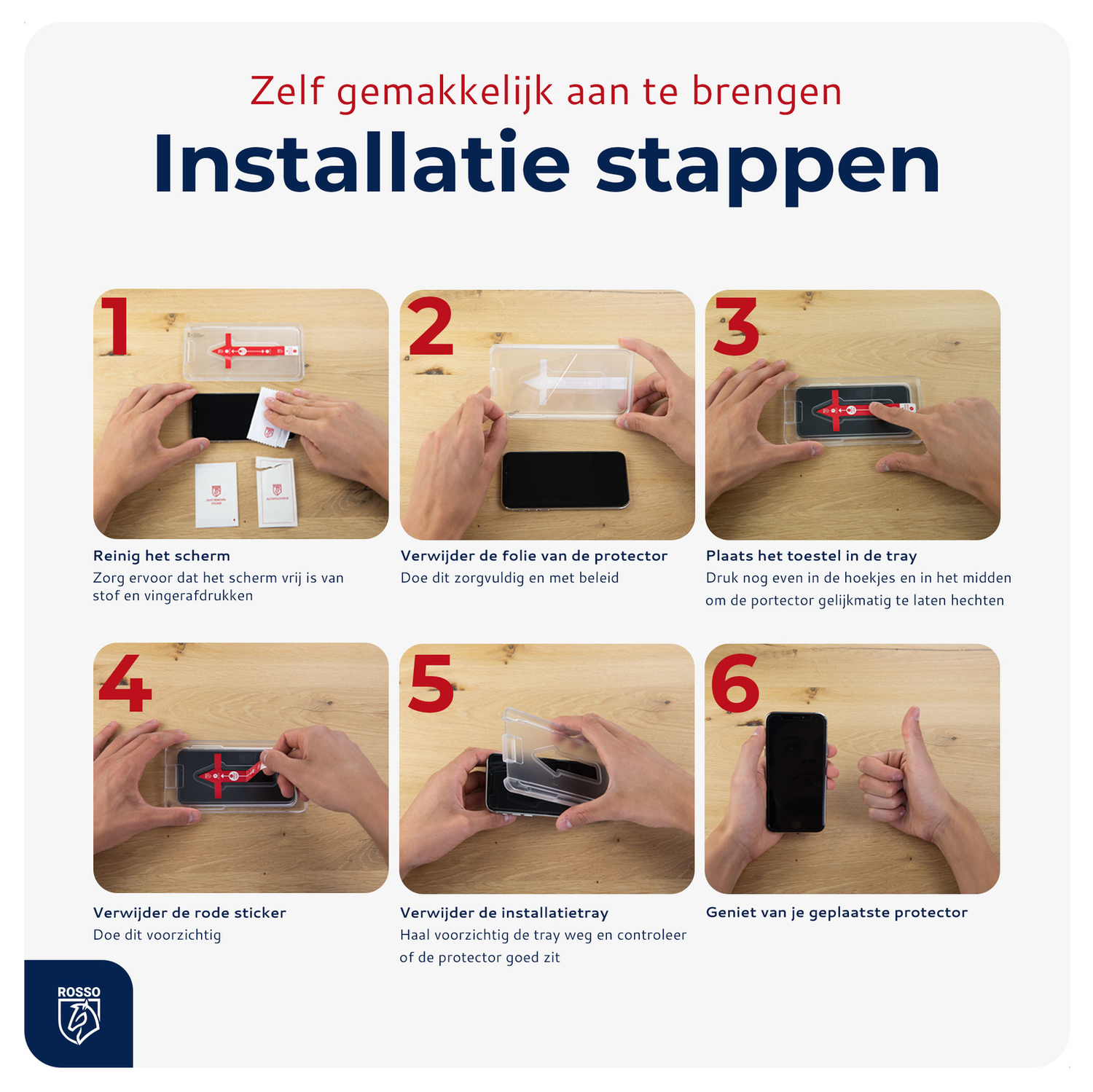 Zelf gemakkelijk aan te brengen

Installatie stappen

1

Reinig het scherm
Zorg ervoor dat het scherm vrij is van stof en vingerafdrukken

2

Verwijder de folie van de protector
Doe dit zorgvuldig en met beleid

3

Plaats het toestel in de tray
Druk nog even in de hoekjes en in het midden om de portector gelijkmatig te laten hechten

4

Verwijder de rode sticker
Doe dit voorzichtig

5

Verwijder de installatietray
Haal voorzichtig de tray weg en controleer of de protector goed zit

6

Geniet van je geplaatste protector

ROSSO