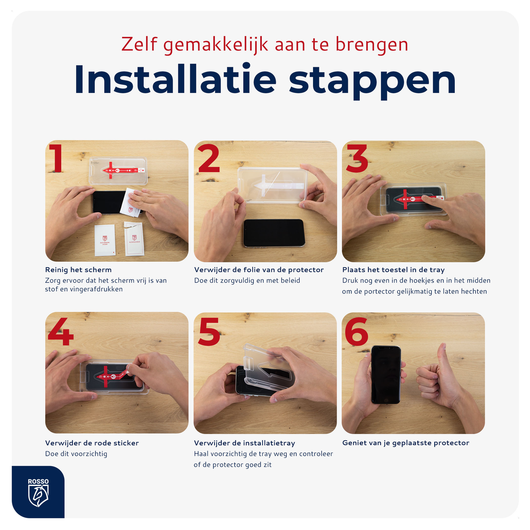 Zelf gemakkelijk aan te brengen
Installatie stappen

1
Reinig het scherm
Zorg ervoor dat het scherm vrij is van stof en vingerafdrukken

2
Verwijder de folie van de protector
Doe dit zorgvuldig en met beleid

3
Plaats het toestel in de tray
Druk nog even in de hoekjes en in het midden om de portector gelijkmatig te laten hechten

4
Verwijder de rode sticker
Doe dit voorzichtig

5
Verwijder de installatietray
Haal voorzichtig de tray weg en controleer of de protector goed zit

6
Geniet van je geplaatste protector

ROSSO