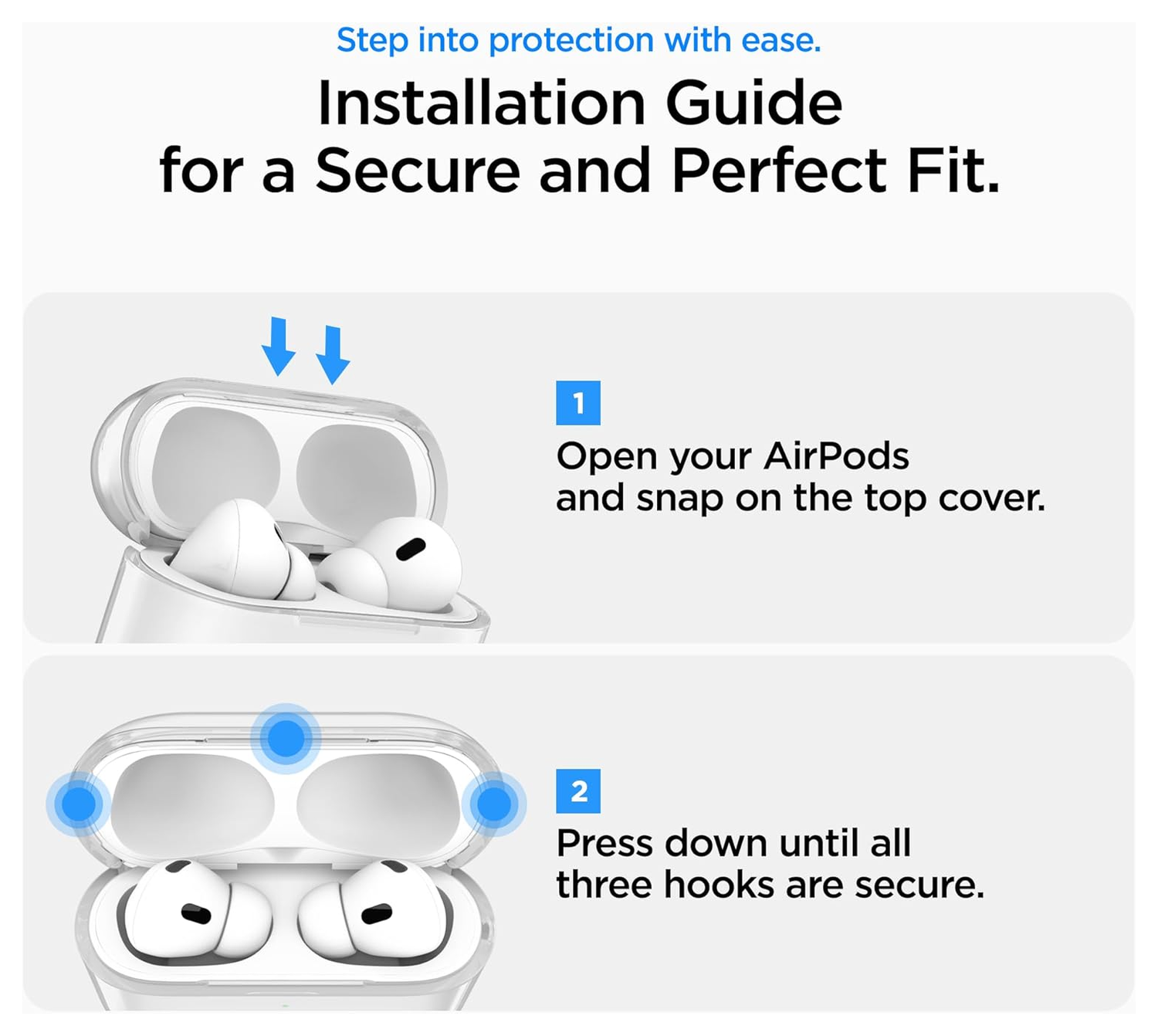 Step into protection with ease.

Installation Guide for a Secure and Perfect Fit.

1

Open your AirPods and snap on the top cover.

2

Press down until all three hooks are secure.