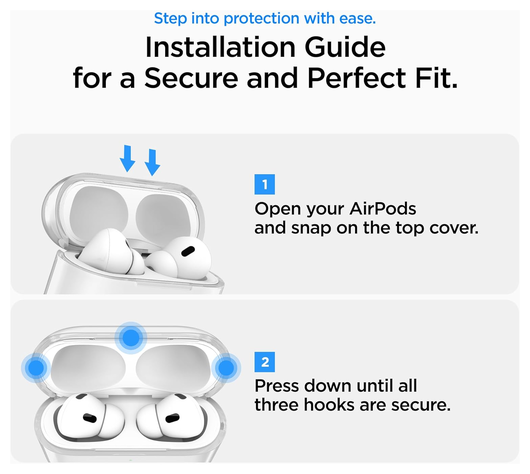 Step into protection with ease.

Installation Guide for a Secure and Perfect Fit.

1

Open your AirPods and snap on the top cover.

2

Press down until all three hooks are secure.