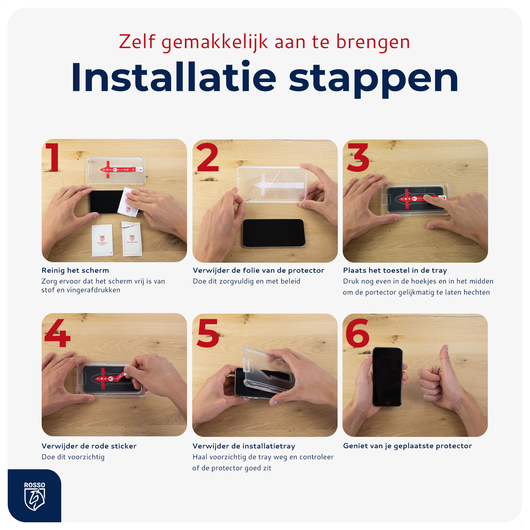 Zelf gemakkelijk aan te brengen
Installatie stappen

1
Reinig het scherm
Zorg ervoor dat het scherm vrij is van stof en vingerafdrukken

2
Verwijder de folie van de protector
Doe dit zorgvuldig en met beleid

3
Plaats het toestel in de tray
Druk nog even in de hoekjes en in het midden om de portector gelijkmatig te laten hechten

4
Verwijder de rode sticker
Doe dit voorzichtig

5
Verwijder de installatietray
Haal voorzichtig de tray weg en controleer of de protector goed zit

6
Geniet van je geplaatste protector

ROSSO