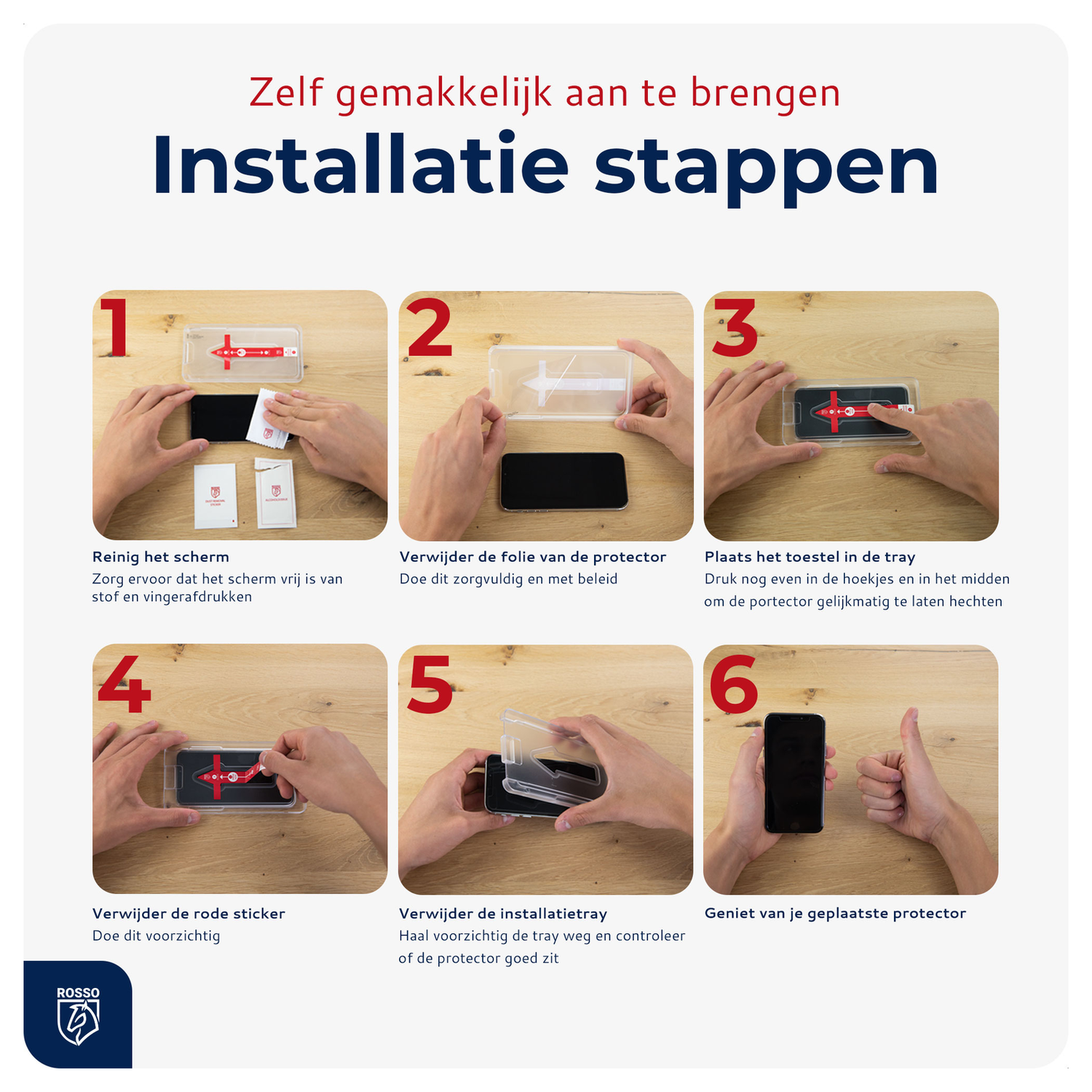 Zelf gemakkelijk aan te brengen

Installatie stappen

1

Reinig het scherm
Zorg ervoor dat het scherm vrij is van stof en vingerafdrukken

2

Verwijder de folie van de protector
Doe dit zorgvuldig en met beleid

3

Plaats het toestel in de tray
Druk nog even in de hoekjes en in het midden om de portector gelijkmatig te laten hechten

4

Verwijder de rode sticker
Doe dit voorzichtig

5

Verwijder de installatietray
Haal voorzichtig de tray weg en controleer of de protector goed zit

6

Geniet van je geplaatste protector

ROSSO