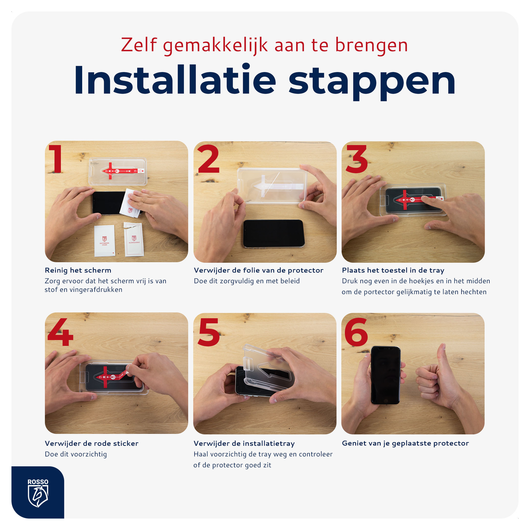 Zelf gemakkelijk aan te brengen
Installatie stappen

1

Reinig het scherm
Zorg ervoor dat het scherm vrij is van stof en vingerafdrukken

2

Verwijder de folie van de protector
Doe dit zorgvuldig en met beleid

3

Plaats het toestel in de tray
Druk nog even in de hoekjes en in het midden om de portector gelijkmatig te laten hechten

4

Verwijder de rode sticker
Doe dit voorzichtig

5

Verwijder de installatietray
Haal voorzichtig de tray weg en controleer of de protector goed zit

6

Geniet van je geplaatste protector

ROSSO