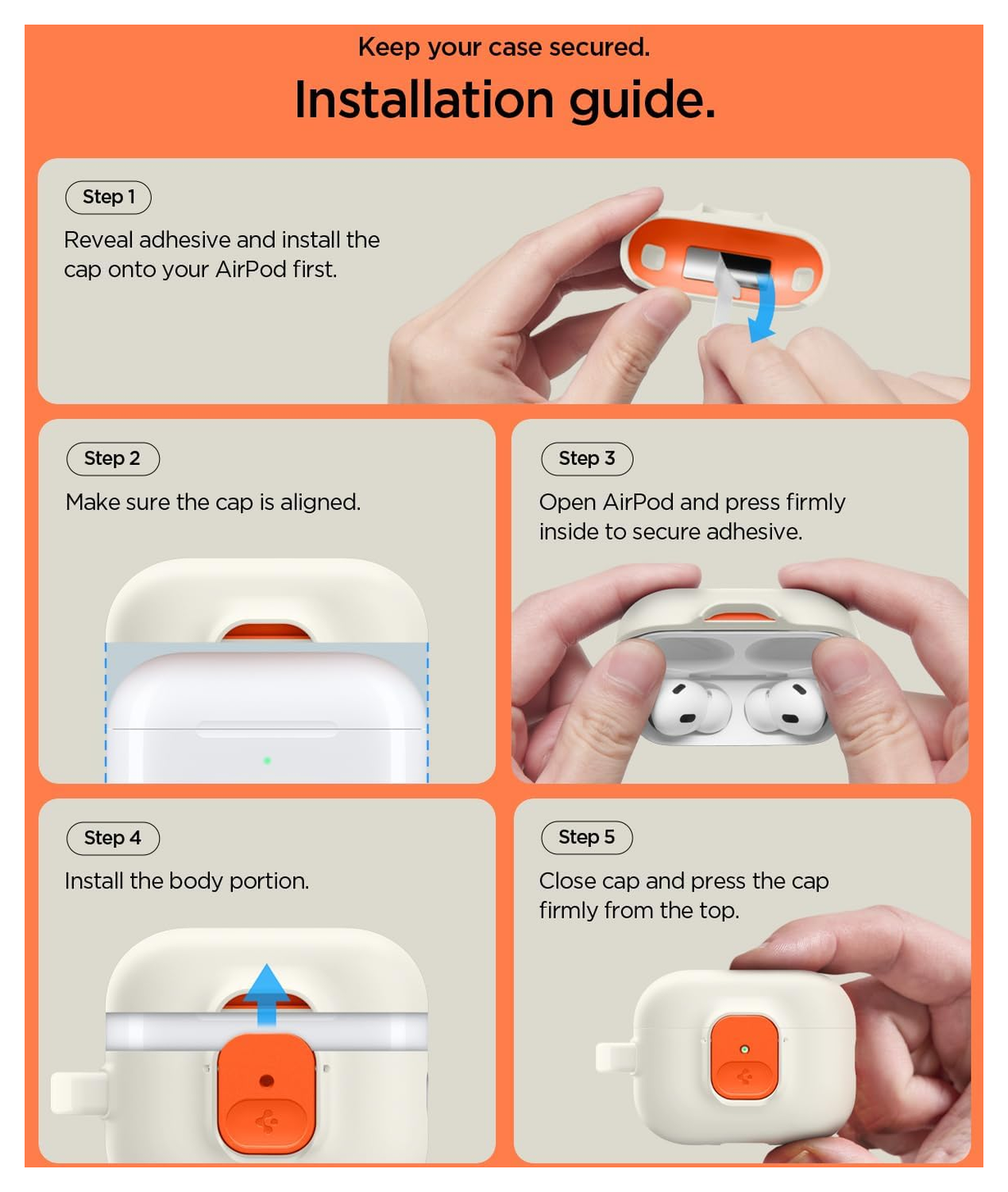 Keep your case secured.

Installation guide.

Step 1

Reveal adhesive and install the cap onto your AirPod first.

Step 2

Make sure the cap is aligned.

Step 3

Open AirPod and press firmly inside to secure adhesive.

Step 4

Install the body portion.

Step 5

Close cap and press the cap firmly from the top.