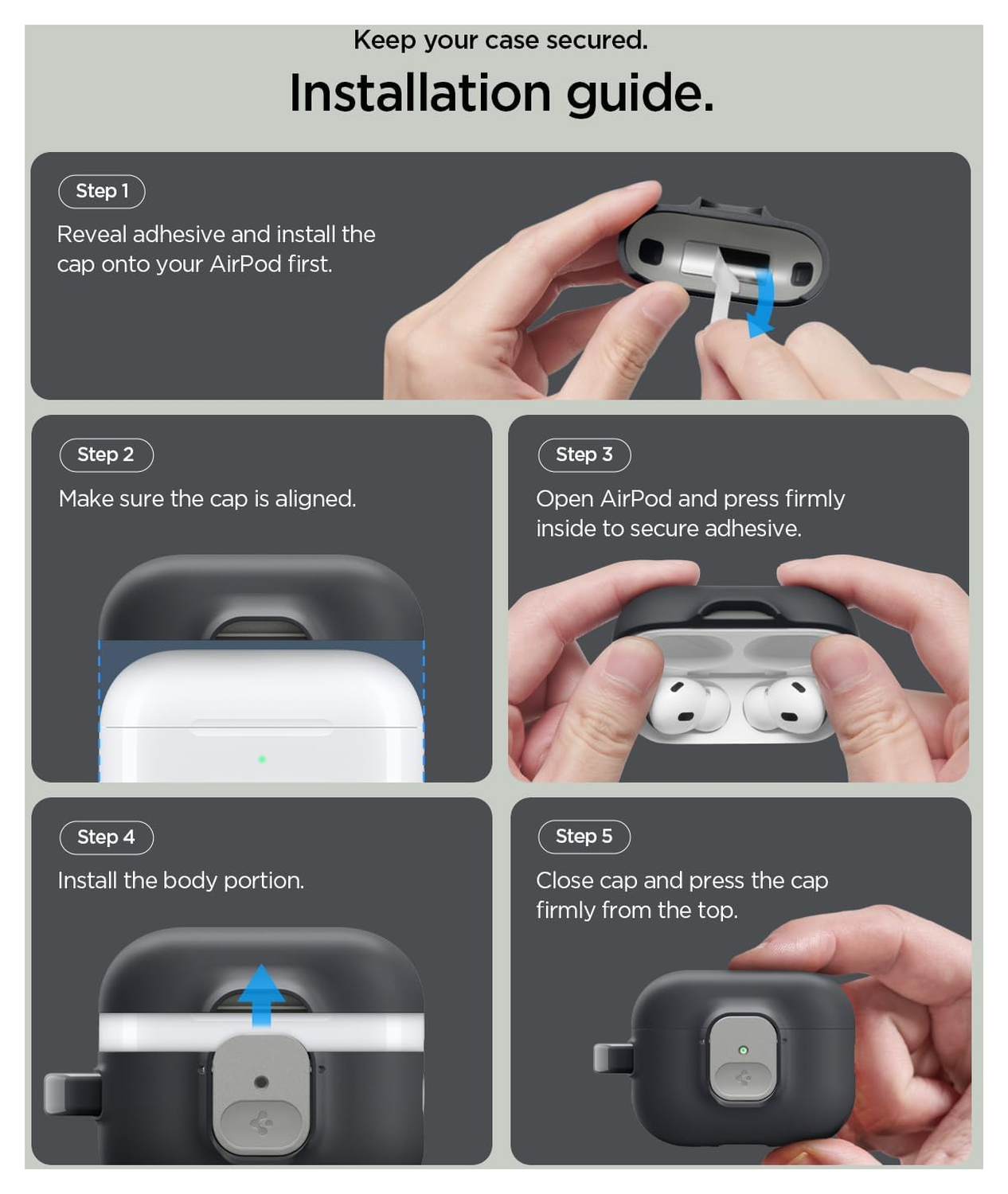 Keep your case secured.

Installation guide.

Step 1

Reveal adhesive and install the cap onto your AirPod first.

Step 2

Make sure the cap is aligned.

Step 3

Open AirPod and press firmly inside to secure adhesive.

Step 4

Install the body portion.

Step 5

Close cap and press the cap firmly from the top.