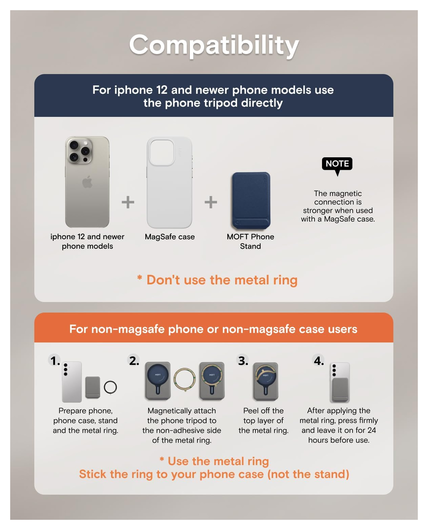 Compatibility

For iphone 12 and newer phone models use the phone tripod directly

iphone 12 and newer phone models

+

MagSafe case

+

MOFT Phone Stand

NOTE

The magnetic connection is stronger when used with a MagSafe case.

* Don't use the metal ring

For non-magsafe phone or non-magsafe case users

1.

Prepare phone, phone case, stand and the metal ring.

2.

Magnetically attach the phone tripod to the non-adhesive side of the metal ring.

3.

Peel off the top layer of the metal ring.

4.

After applying the metal ring, press firmly and leave it on for 24 hours before use.

* Use the metal ring
Stick the ring to your phone case (not the stand)