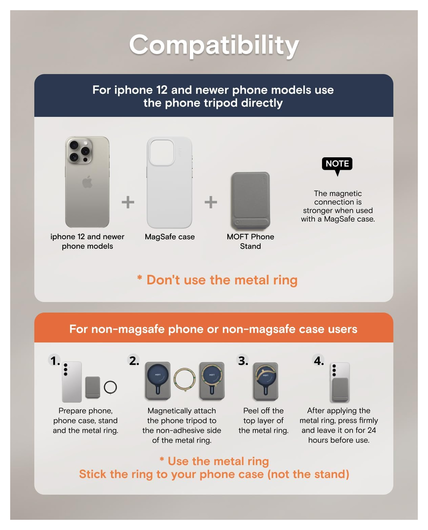 Compatibility

For iphone 12 and newer phone models use the phone tripod directly

iphone 12 and newer phone models

+

MagSafe case

+

MOFT Phone Stand

NOTE

The magnetic connection is stronger when used with a MagSafe case.

* Don't use the metal ring

For non-magsafe phone or non-magsafe case users

1.

Prepare phone, phone case, stand and the metal ring.

2.

Magnetically attach the phone tripod to the non-adhesive side of the metal ring.

3.

Peel off the top layer of the metal ring.

4.

After applying the metal ring, press firmly and leave it on for 24 hours before use.

* Use the metal ring
Stick the ring to your phone case (not the stand)