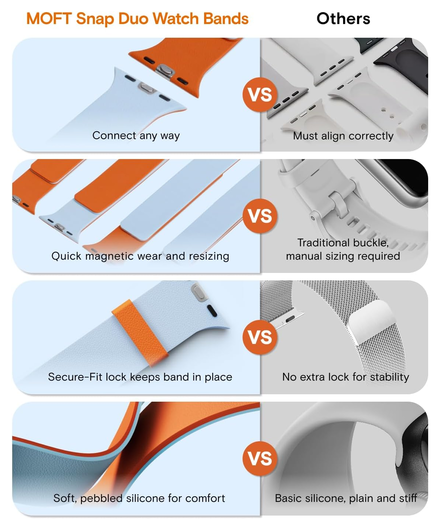 MOFT Snap Duo Watch Bands

Others

Connect any way

VS

Must align correctly

Quick magnetic wear and resizing

VS

Traditional buckle, manual sizing required

Secure-Fit lock keeps band in place

VS

No extra lock for stability

Soft, pebbled silicone for comfort

VS

Basic silicone, plain and stiff