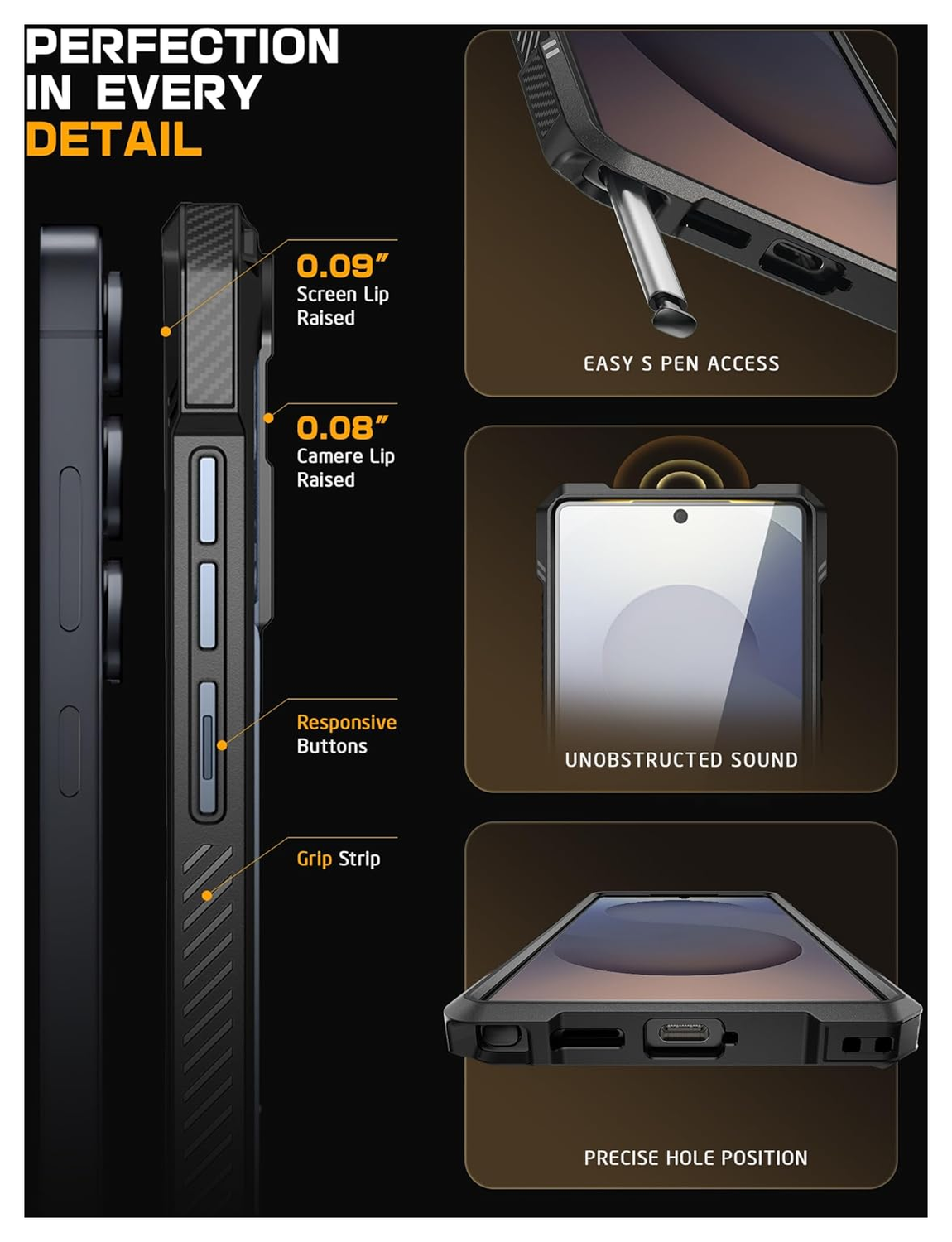 PERFECTION IN EVERY DETAIL

0.09" Screen Lip Raised

0.08" Camere Lip Raised

Responsive Buttons

Grip Strip

EASY S PEN ACCESS

UNOBSTRUCTED SOUND

PRECISE HOLE POSITION