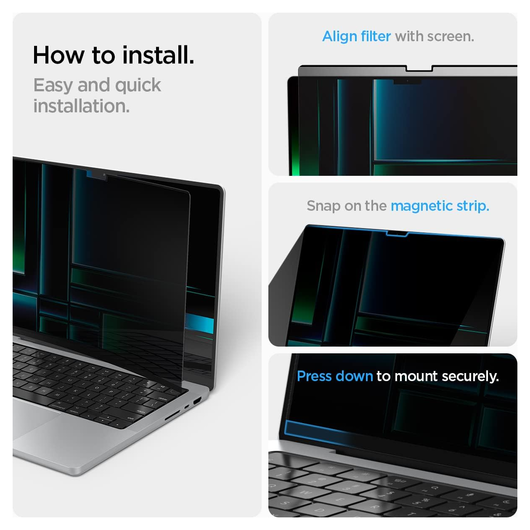 How to install.
Easy and quick installation.

Align filter with screen.

Snap on the magnetic strip.

Press down to mount securely.