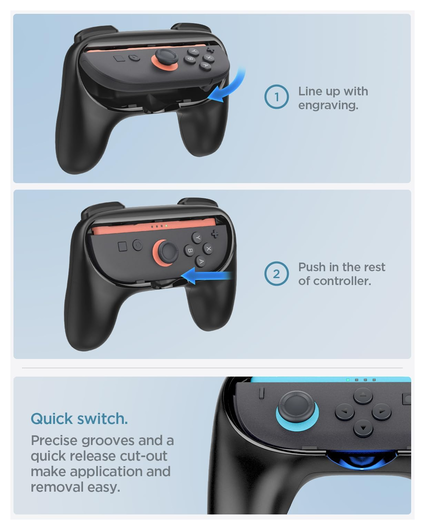 1 Line up with engraving.

2 Push in the rest of controller.

Quick switch.

Precise grooves and a quick release cut-out make application and removal easy.