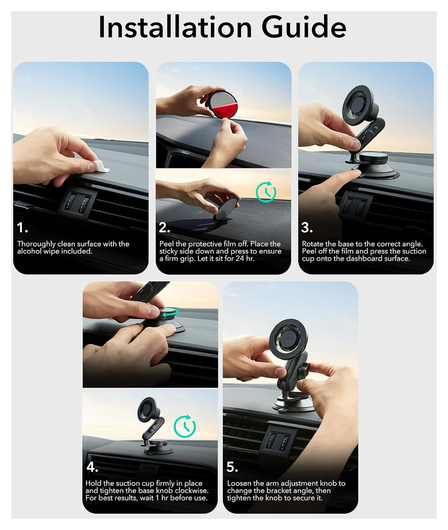 Installation Guide

1.
Thoroughly clean surface with the alcohol wipe included.

2.
Peel the protective film off. Place the sticky side down and press to ensure a firm grip. Let it sit for 24 hr.

3.
Rotate the base to the correct angle. Peel off the film and press the suction cup onto the dashboard surface.

4.
Hold the suction cup firmly in place and tighten the base knob clockwise. For best results, wait 1 hr before use.

5.
Loosen the arm adjustment knob to change the bracket angle, then tighten the knob to secure it.