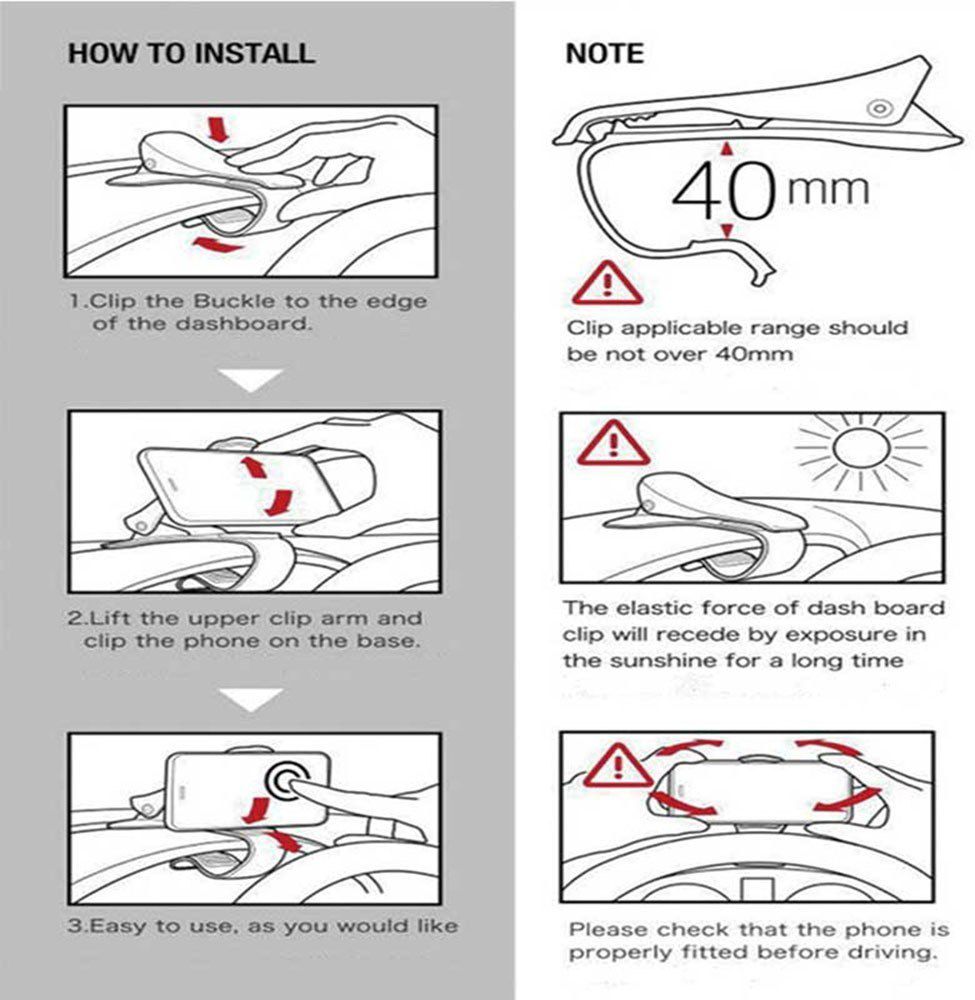 HOW TO INSTALL

1.Clip the Buckle to the edge of the dashboard.

2.Lift the upper clip arm and clip the phone on the base.

3.Easy to use, as you would like

NOTE

40mm

Clip applicable range should be not over 40mm

The elastic force of dash board clip will recede by exposure in the sunshine for a long time

Please check that the phone is properly fitted before driving.