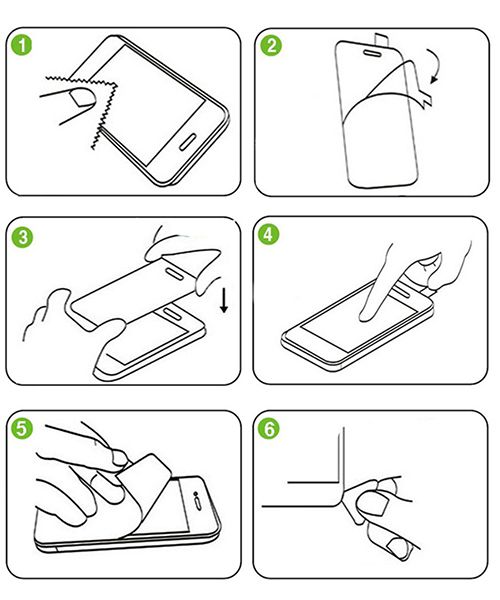 1

2

3

4

5

6