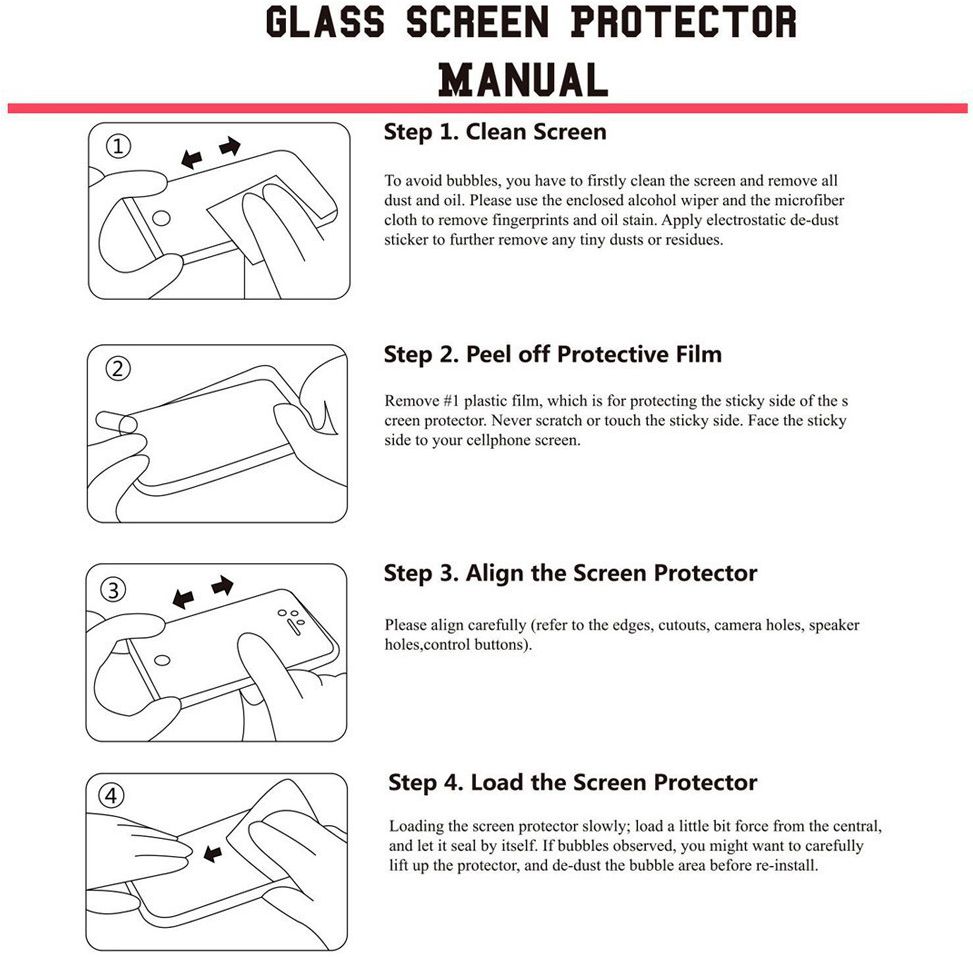 GLASS SCREEN PROTECTOR MANUAL

①

Step 1. Clean Screen

To avoid bubbles, you have to firstly clean the screen and remove all dust and oil. Please use the enclosed alcohol wiper and the microfiber cloth to remove fingerprints and oil stain. Apply electrostatic de-dust sticker to further remove any tiny dusts or residues.

②

Step 2. Peel off Protective Film

Remove #1 plastic film, which is for protecting the sticky side of the s creen protector. Never scratch or touch the sticky side. Face the sticky side to your cellphone screen.

③

Step 3. Align the Screen Protector

Please align carefully (refer to the edges, cutouts, camera holes, speaker holes,control buttons).

④

Step 4. Load the Screen Protector

Loading the screen protector slowly; load a little bit force from the central, and let it seal by itself. If bubbles observed, you might want to carefully lift up the protector, and de-dust the bubble area before re-install.