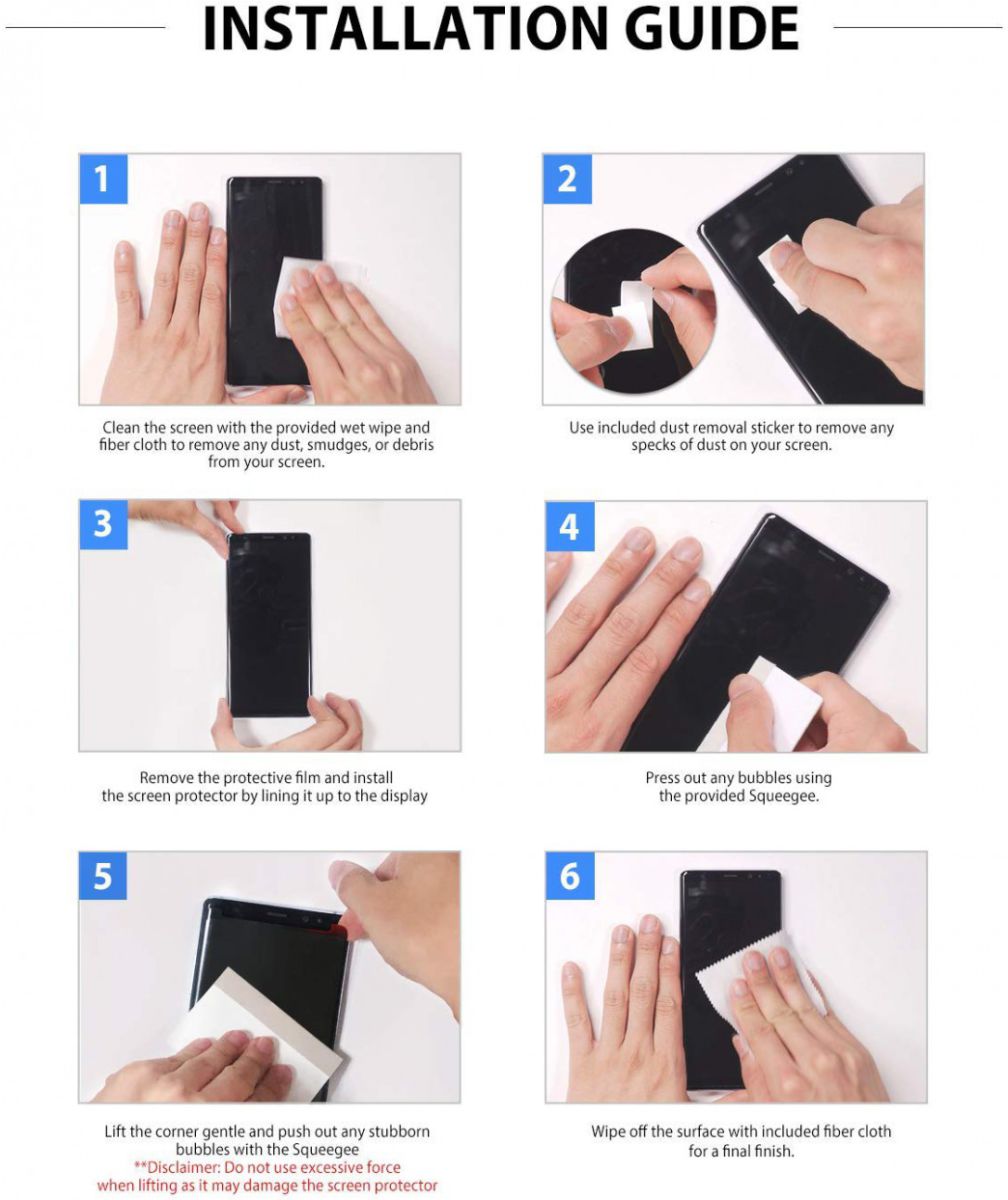 INSTALLATION GUIDE

1

Clean the screen with the provided wet wipe and fiber cloth to remove any dust, smudges, or debris from your screen.

2

Use included dust removal sticker to remove any specks of dust on your screen.

3

Remove the protective film and install the screen protector by lining it up to the display

4

Press out any bubbles using the provided Squeegee.

5

Lift the corner gentle and push out any stubborn bubbles with the Squeegee
**Disclaimer: Do not use excessive force when lifting as it may damage the screen protector

6

Wipe off the surface with included fiber cloth for a final finish.