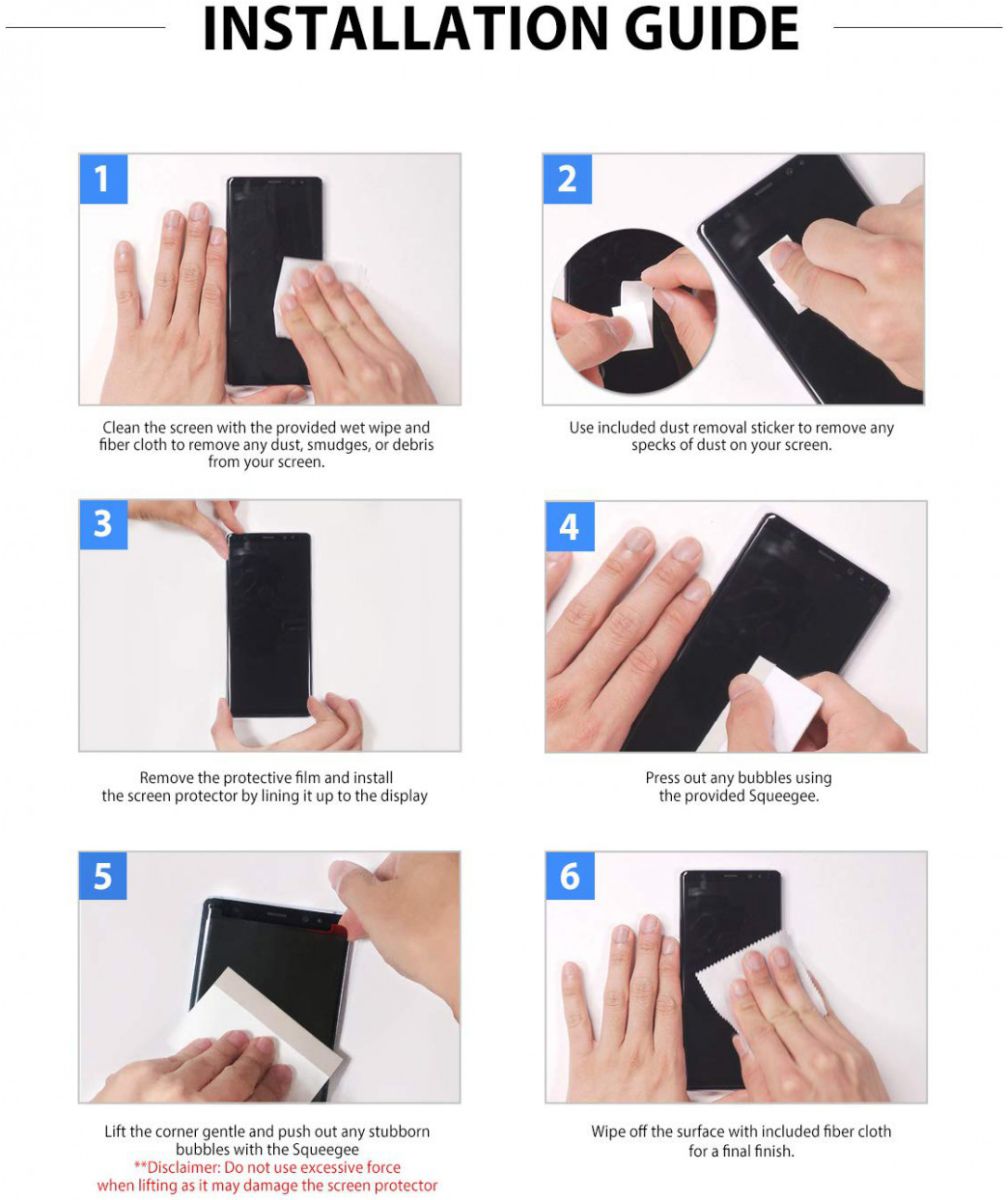 INSTALLATION GUIDE

1

Clean the screen with the provided wet wipe and fiber cloth to remove any dust, smudges, or debris from your screen.

2

Use included dust removal sticker to remove any specks of dust on your screen.

3

Remove the protective film and install the screen protector by lining it up to the display

4

Press out any bubbles using the provided Squeegee.

5

Lift the corner gentle and push out any stubborn bubbles with the Squeegee
**Disclaimer: Do not use excessive force when lifting as it may damage the screen protector

6

Wipe off the surface with included fiber cloth for a final finish.