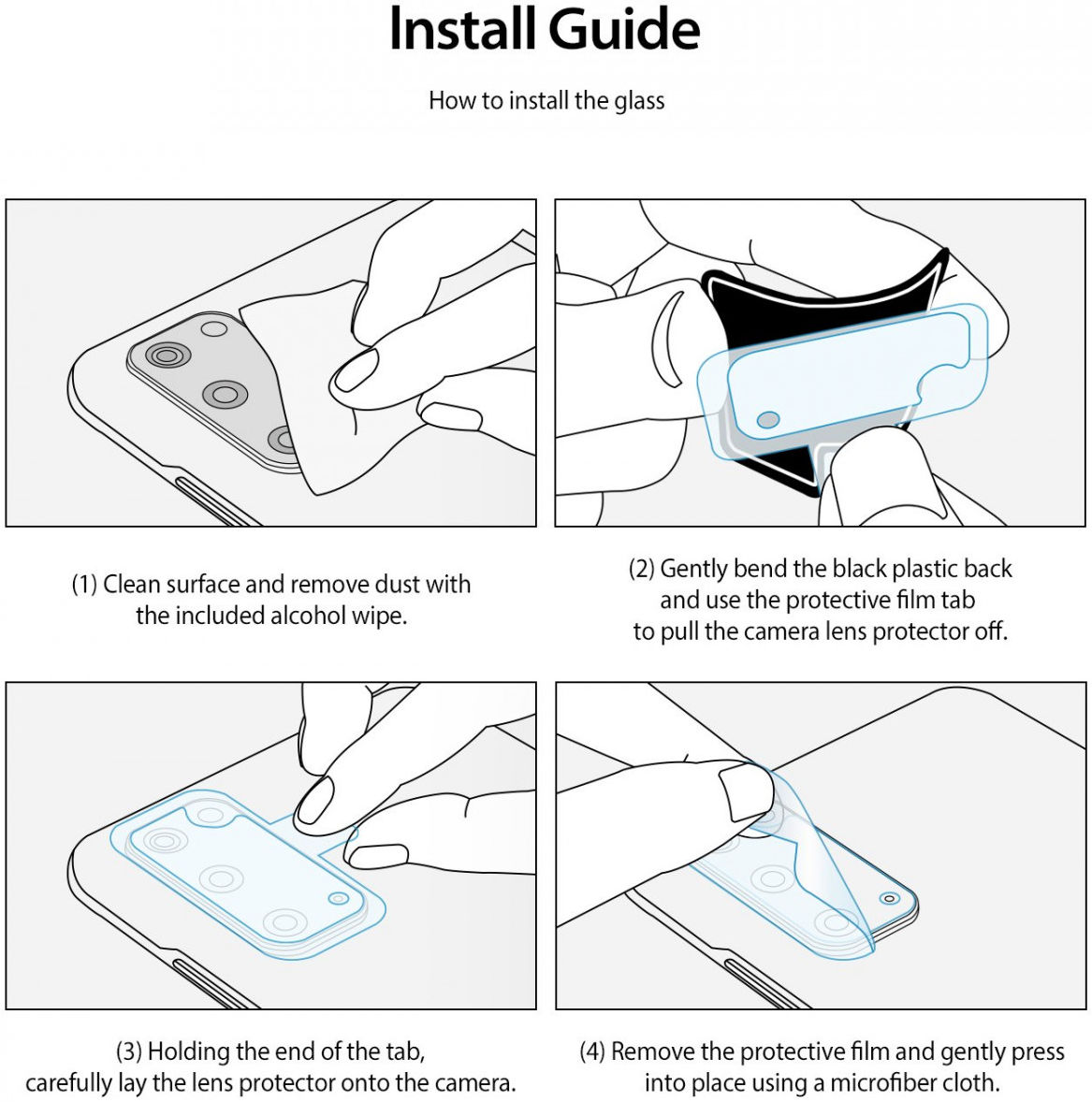 Install Guide

How to install the glass

(1) Clean surface and remove dust with the included alcohol wipe.

(2) Gently bend the black plastic back and use the protective film tab to pull the camera lens protector off.

(3) Holding the end of the tab, carefully lay the lens protector onto the camera.

(4) Remove the protective film and gently press into place using a microfiber cloth.