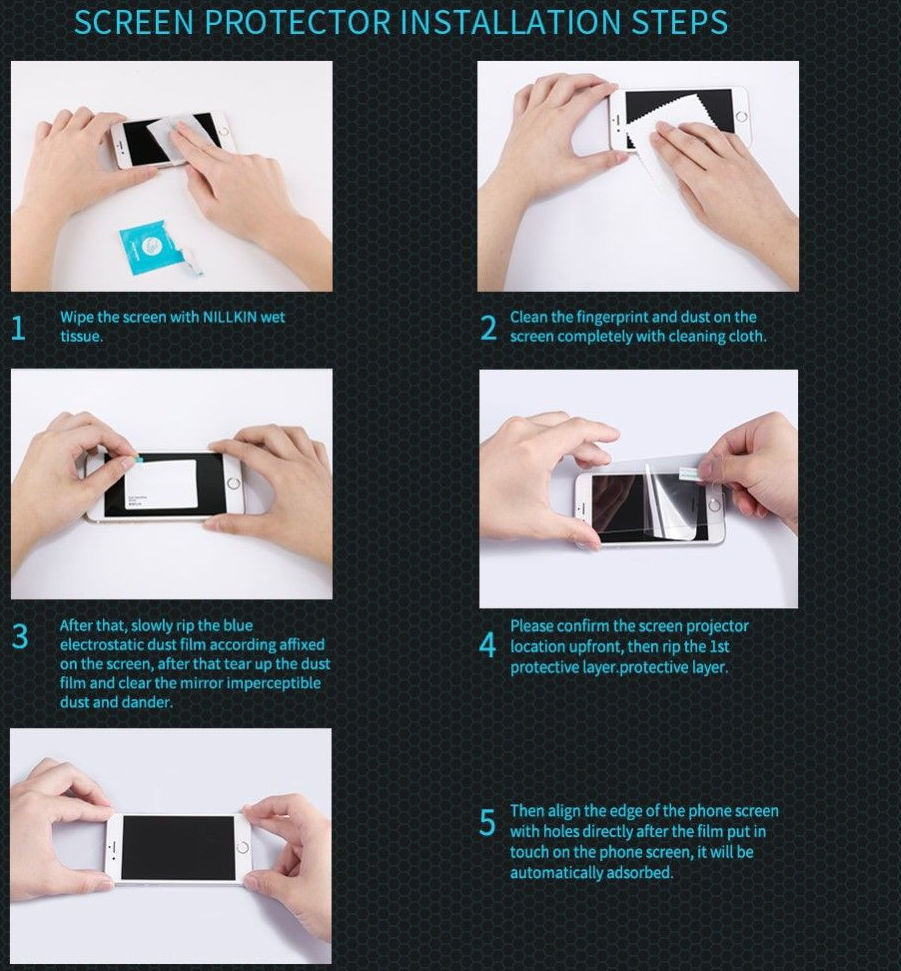 SCREEN PROTECTOR INSTALLATION STEPS

1 Wipe the screen with NILLKIN wet tissue.

2 Clean the fingerprint and dust on the screen completely with cleaning cloth.

3 After that, slowly rip the blue electrostatic dust film according affixed on the screen, after that tear up the dust film and clear the mirror imperceptible dust and dander.

4 Please confirm the screen projector location upfront, then rip the 1st protective layer.protective layer.

5 Then align the edge of the phone screen with holes directly after the film put in touch on the phone screen, it will be automatically adsorbed.