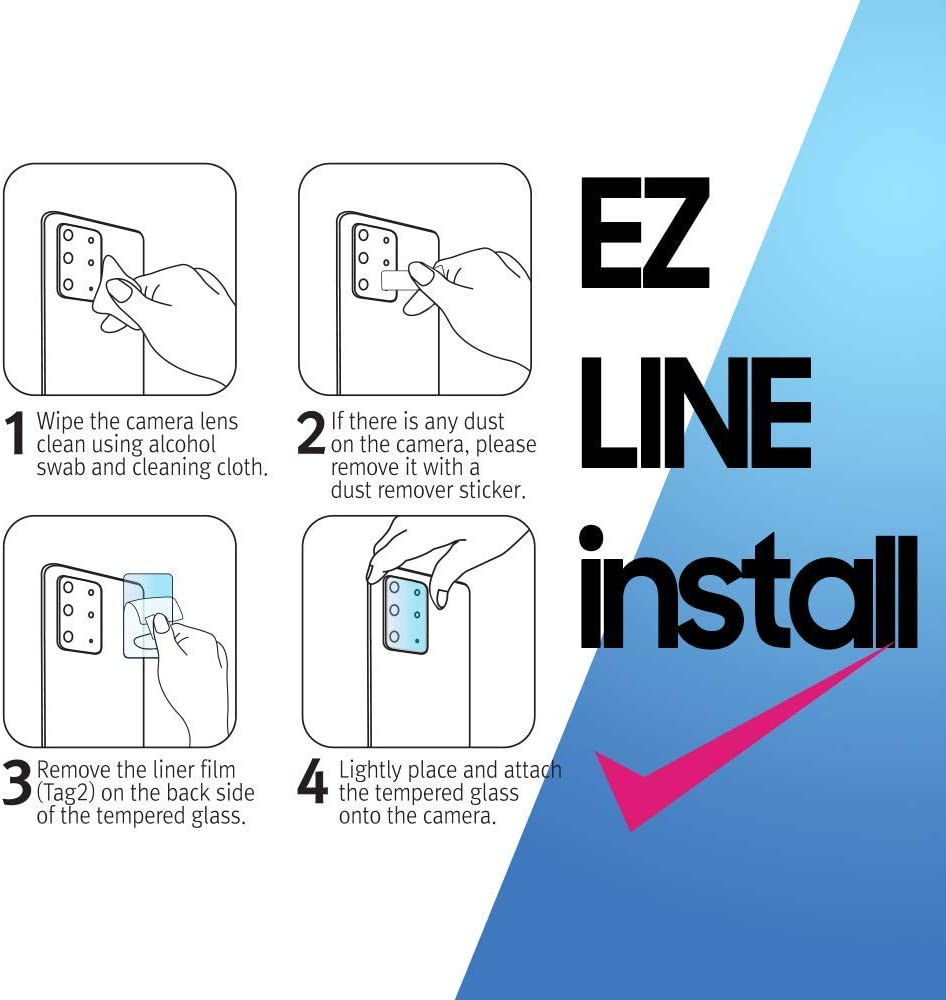 1 Wipe the camera lens clean using alcohol swab and cleaning cloth.

2 If there is any dust on the camera, please remove it with a dust remover sticker.

3 Remove the liner film (Tag2) on the back side of the tempered glass.

4 Lightly place and attach the tempered glass onto the camera.

EZ LINE install