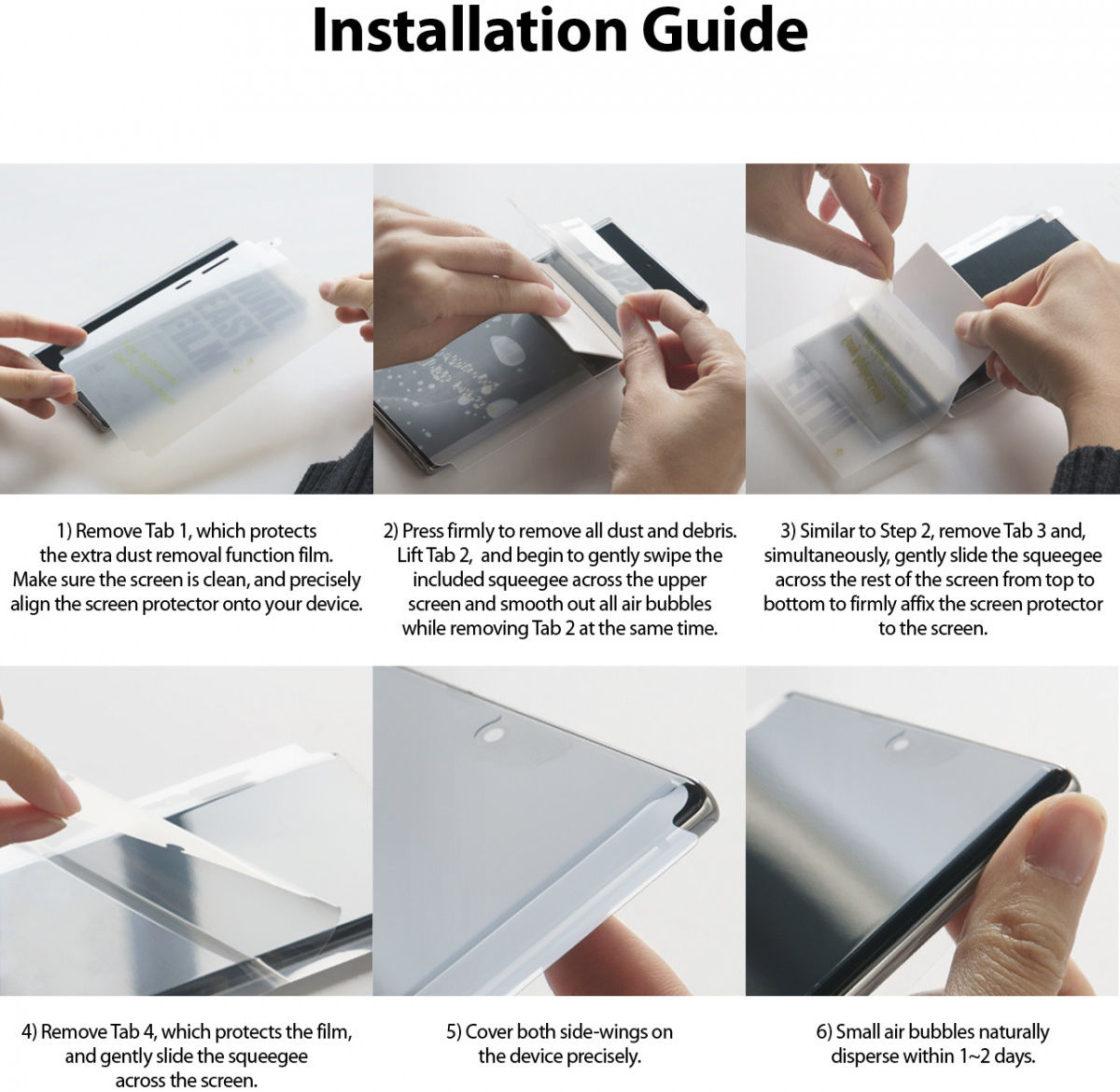 Installation Guide

1) Remove Tab 1, which protects the extra dust removal function film. Make sure the screen is clean, and precisely align the screen protector onto your device.

2) Press firmly to remove all dust and debris. Lift Tab 2, and begin to gently swipe the included squeegee across the upper screen and smooth out all air bubbles while removing Tab 2 at the same time.

3) Similar to Step 2, remove Tab 3 and, simultaneously, gently slide the squeegee across the rest of the screen from top to bottom to firmly affix the screen protector to the screen.

4) Remove Tab 4, which protects the film, and gently slide the squeegee across the screen.

5) Cover both side-wings on the device precisely.

6) Small air bubbles naturally disperse within 1~2 days.