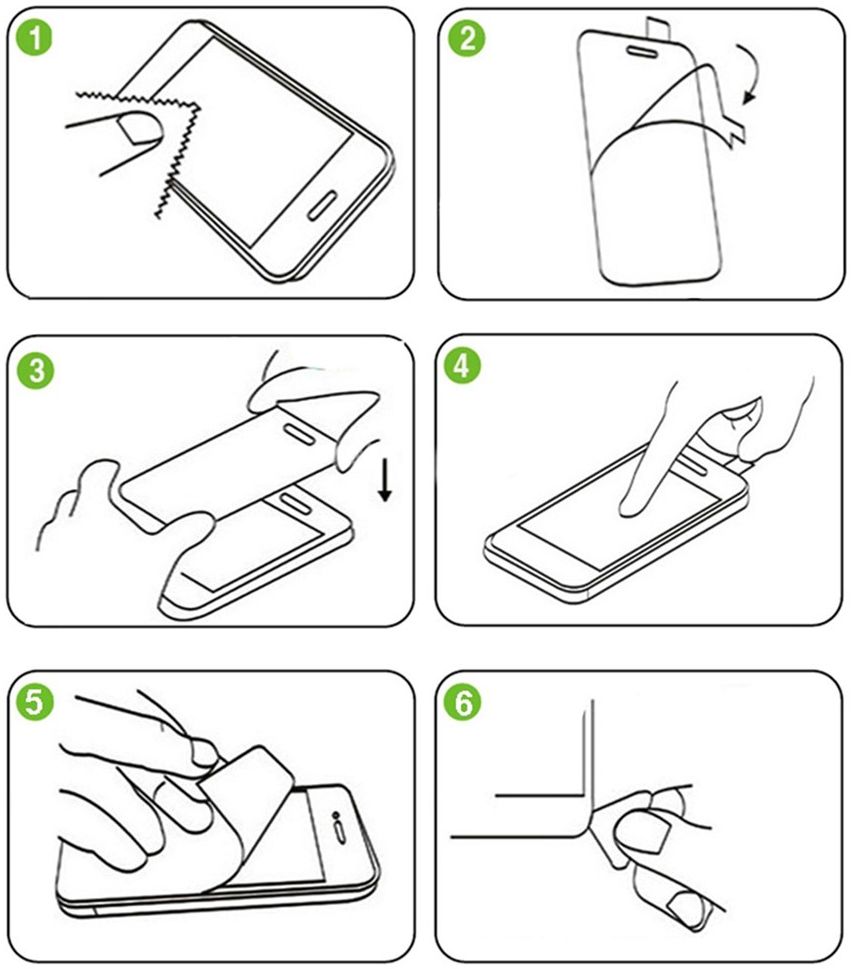 1

2

3

4

5

6