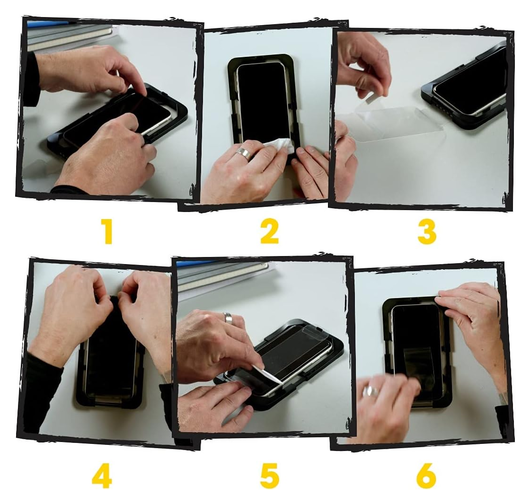 1

2

3

4

5

6