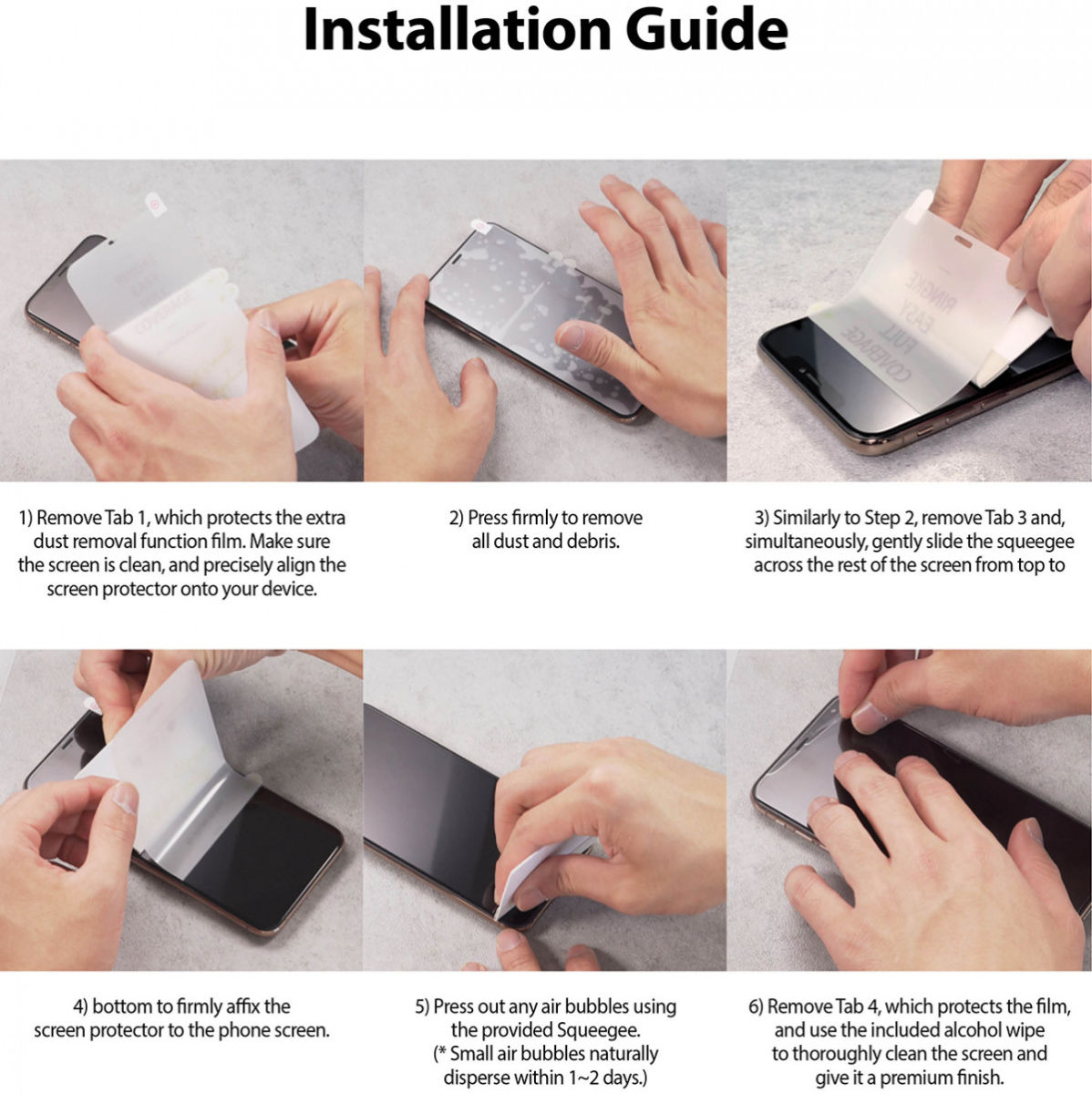 Installation Guide

RINGKE EASY FULL COVERAGE

1) Remove Tab 1, which protects the extra dust removal function film. Make sure the screen is clean, and precisely align the screen protector onto your device.

2) Press firmly to remove all dust and debris.

3) Similarly to Step 2, remove Tab 3 and, simultaneously, gently slide the squeegee across the rest of the screen from top to

4) bottom to firmly affix the screen protector to the phone screen.

5) Press out any air bubbles using the provided Squeegee. (* Small air bubbles naturally disperse within 1~2 days.)

6) Remove Tab 4, which protects the film, and use the included alcohol wipe to thoroughly clean the screen and give it a premium finish.