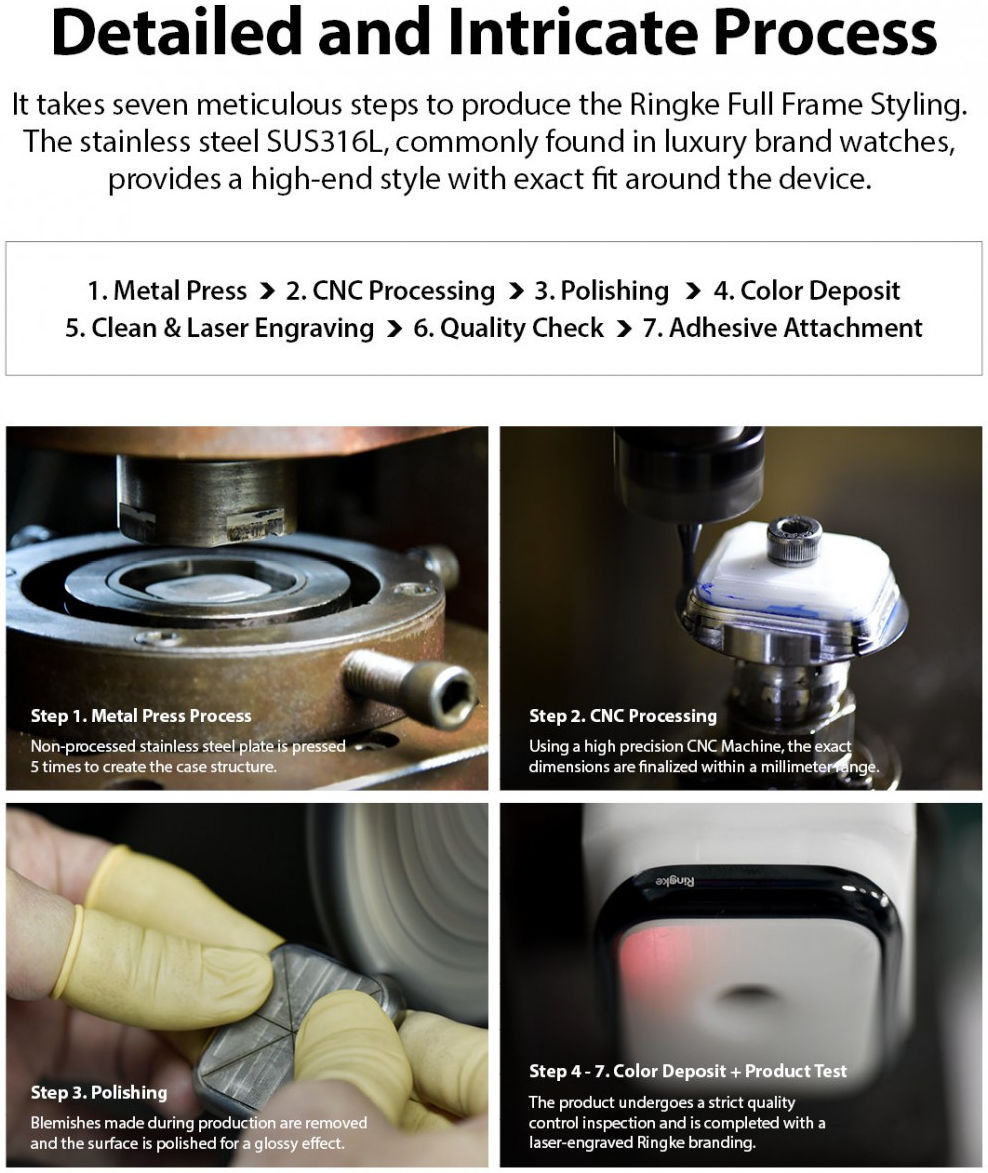 Detailed and Intricate Process

It takes seven meticulous steps to produce the Ringke Full Frame Styling. The stainless steel SUS316L, commonly found in luxury brand watches, provides a high-end style with exact fit around the device.

1. Metal Press > 2. CNC Processing > 3. Polishing > 4. Color Deposit
5. Clean & Laser Engraving > 6. Quality Check > 7. Adhesive Attachment

Step 1. Metal Press Process
Non-processed stainless steel plate is pressed 5 times to create the case structure.

Step 2. CNC Processing
Using a high precision CNC Machine, the exact dimensions are finalized within a millimeter range.

Step 3. Polishing
Blemishes made during production are removed and the surface is polished for a glossy effect.

Ringke

Step 4 - 7. Color Deposit + Product Test
The product undergoes a strict quality control inspection and is completed with a laser-engraved Ringke branding.