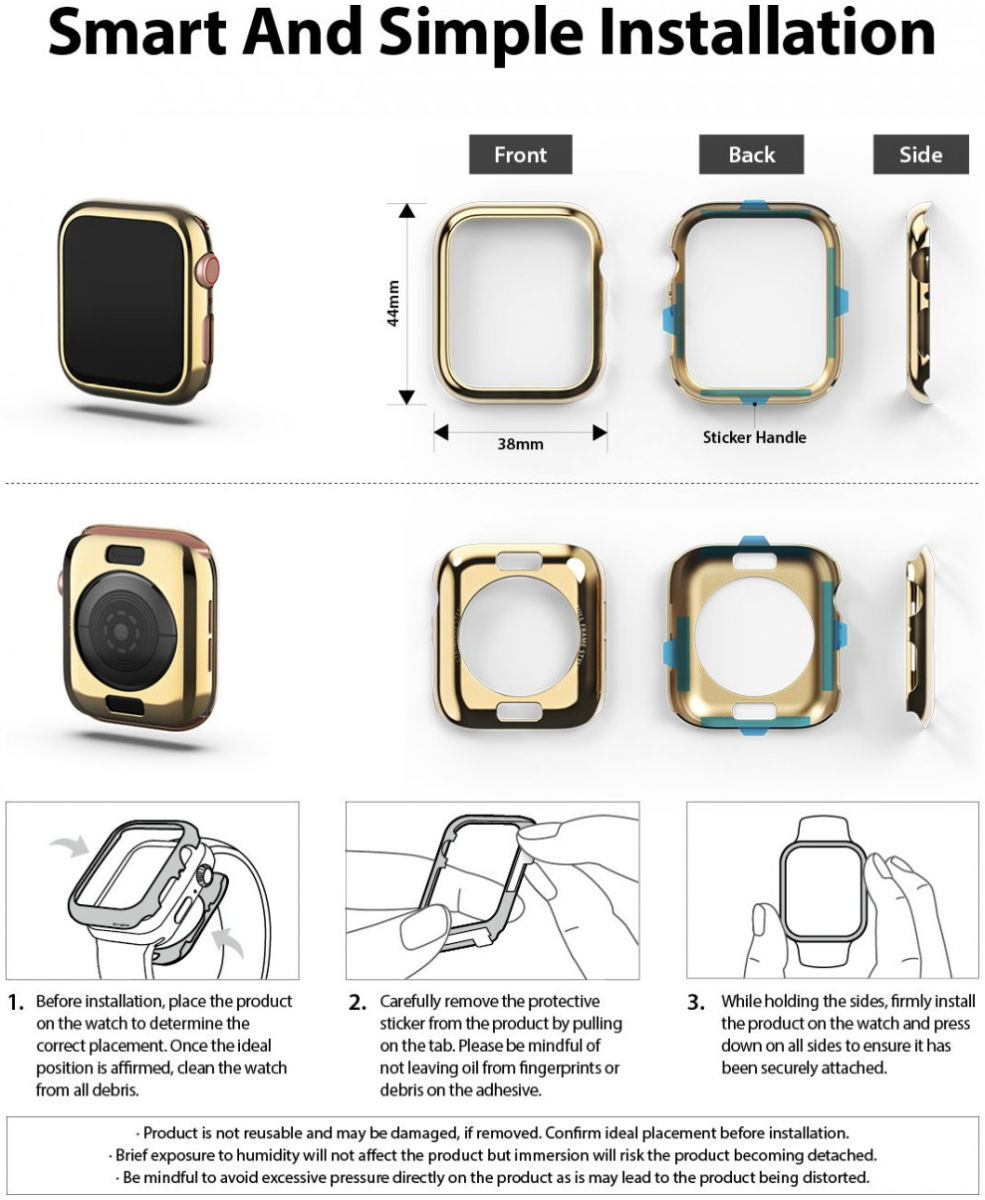 Smart And Simple Installation

Front

Back

Side

44mm

38mm

Sticker Handle

1. Before installation, place the product on the watch to determine the correct placement. Once the ideal position is affirmed, clean the watch from all debris.

2. Carefully remove the protective sticker from the product by pulling on the tab. Please be mindful of not leaving oil from fingerprints or debris on the adhesive.

3. While holding the sides, firmly install the product on the watch and press down on all sides to ensure it has been securely attached.

· Product is not reusable and may be damaged, if removed. Confirm ideal placement before installation.
· Brief exposure to humidity will not affect the product but immersion will risk the product becoming detached.
· Be mindful to avoid excessive pressure directly on the product as is may lead to the product being distorted.