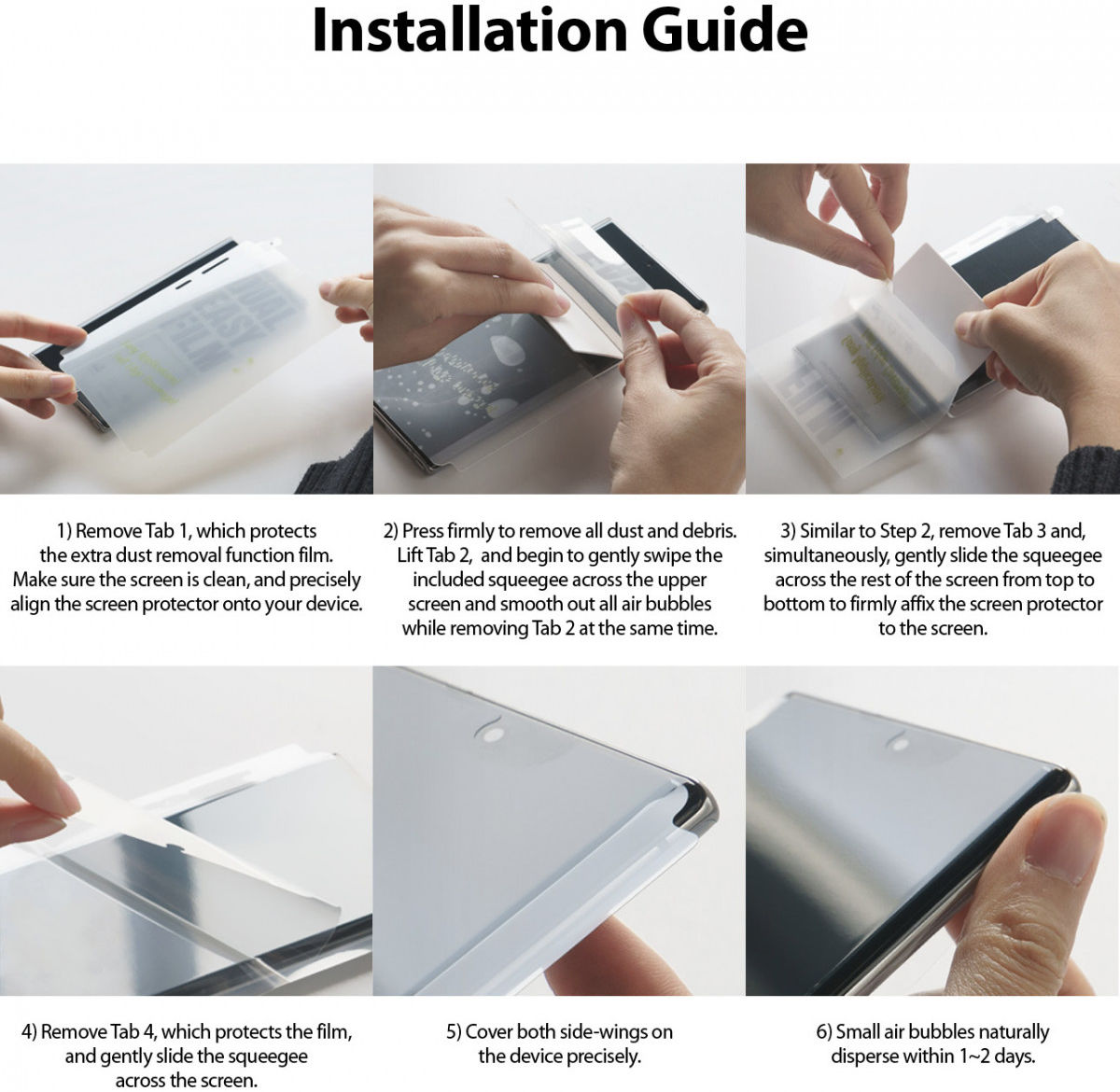 Installation Guide

1) Remove Tab 1, which protects the extra dust removal function film. Make sure the screen is clean, and precisely align the screen protector onto your device.

2) Press firmly to remove all dust and debris. Lift Tab 2, and begin to gently swipe the included squeegee across the upper screen and smooth out all air bubbles while removing Tab 2 at the same time.

3) Similar to Step 2, remove Tab 3 and, simultaneously, gently slide the squeegee across the rest of the screen from top to bottom to firmly affix the screen protector to the screen.

4) Remove Tab 4, which protects the film, and gently slide the squeegee across the screen.

5) Cover both side-wings on the device precisely.

6) Small air bubbles naturally disperse within 1~2 days.